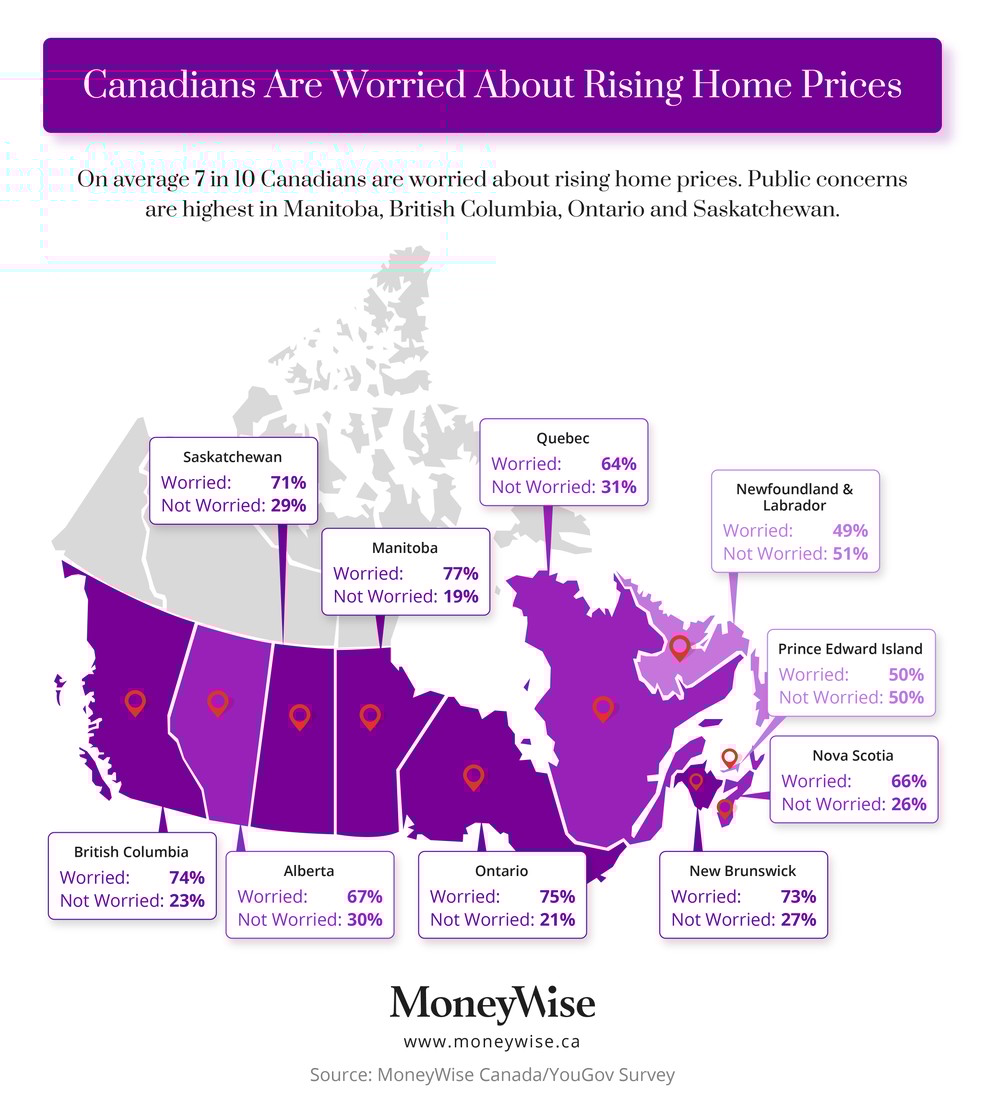 Canadians Are Worried About Rising Home Prices

On average 7 in 10 Canadians are worried about rising home prices. Public concerns are highest in Manitoba, British Columbia, Ontario and Saskatchewan.

Saskatchewan
Worried: 71%
Not Worried: 29%

Quebec
Worried: 64%
Not Worried: 31%

Newfoundland & Labrador
Worried: 49%
Not Worried: 51%

Manitoba
Worried: 77%
Not Worried: 19%

Prince Edward Island
Worried: 50%
Not Worried: 50%

Nova Scotia
Worried: 66%
Not Worried: 26%

British Columbia
Worried: 74%
Not Worried: 23%

Alberta
Worried: 67%
Not Worried: 30%

Ontario
Worried: 75%
Not Worried: 21%

New Brunswick
Worried: 73%
Not Worried: 27%

MoneyWise
www.moneywise.ca
Source: MoneyWise Canada/YouGov Survey