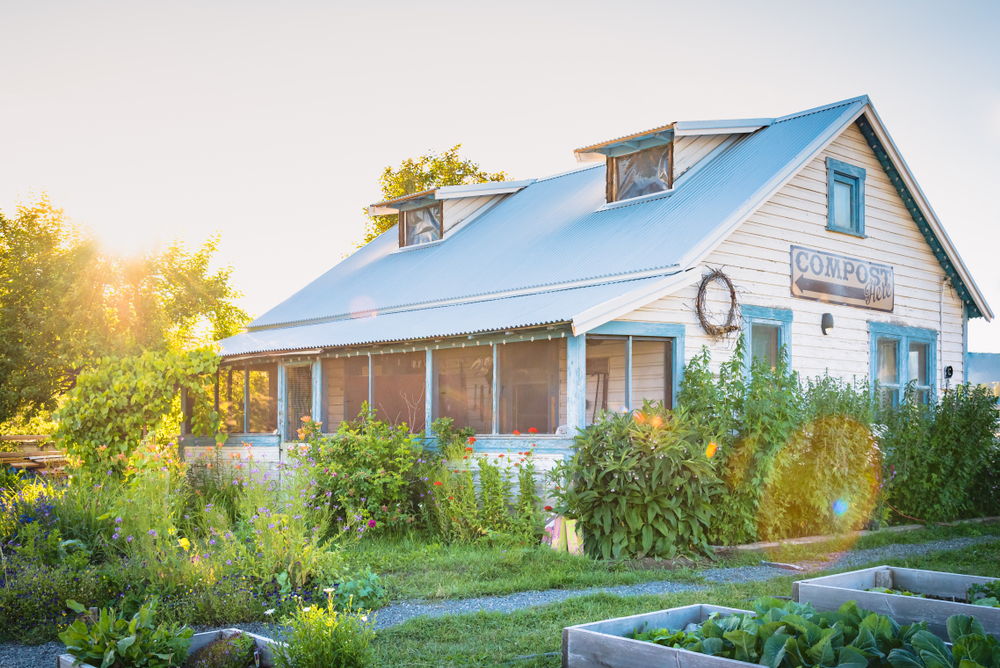 COMPOST
Here