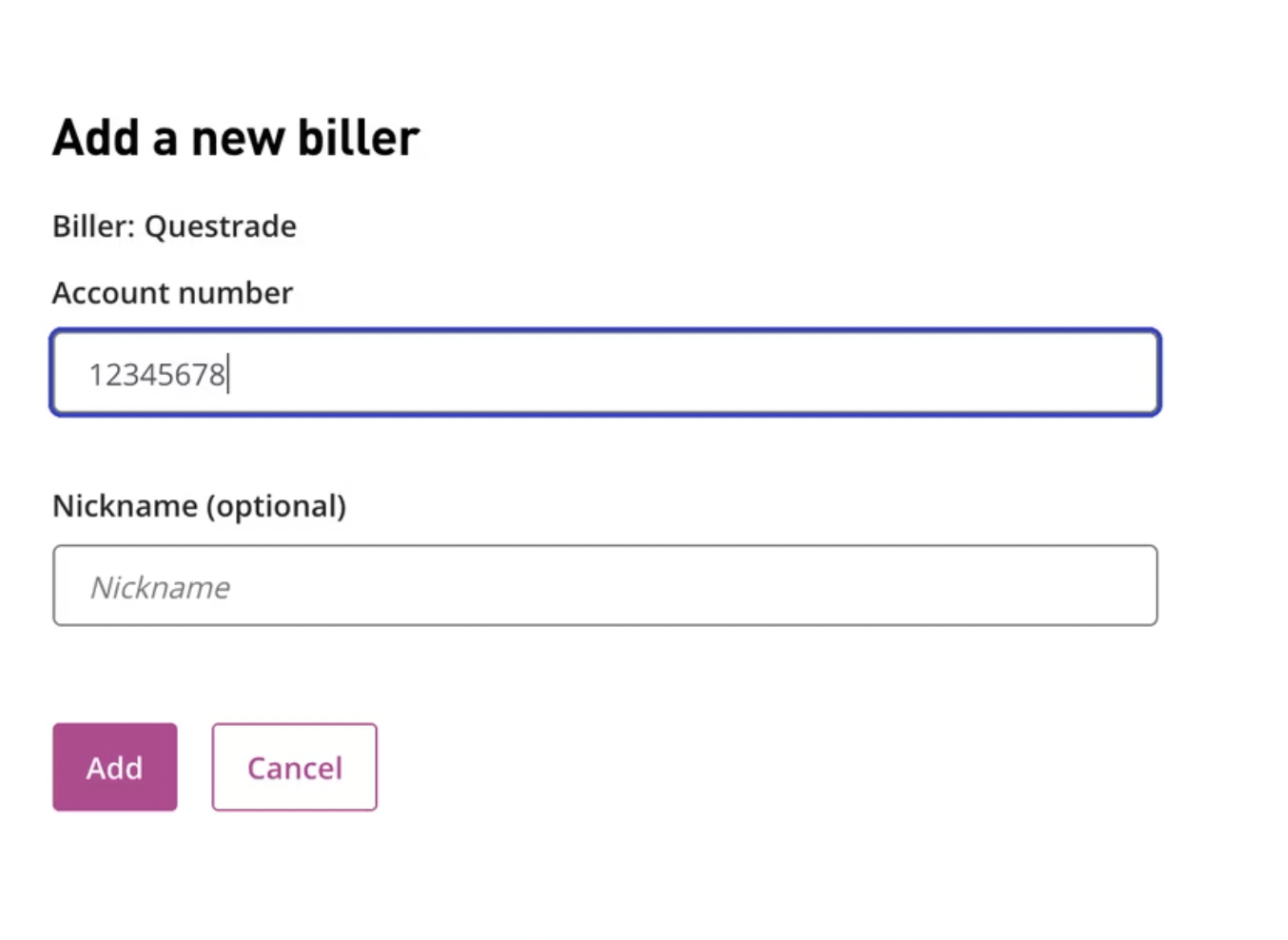 Add a new biller

Biller: Questrade

Account number

12345678

Nickname (optional)

Nickname

Add

Cancel