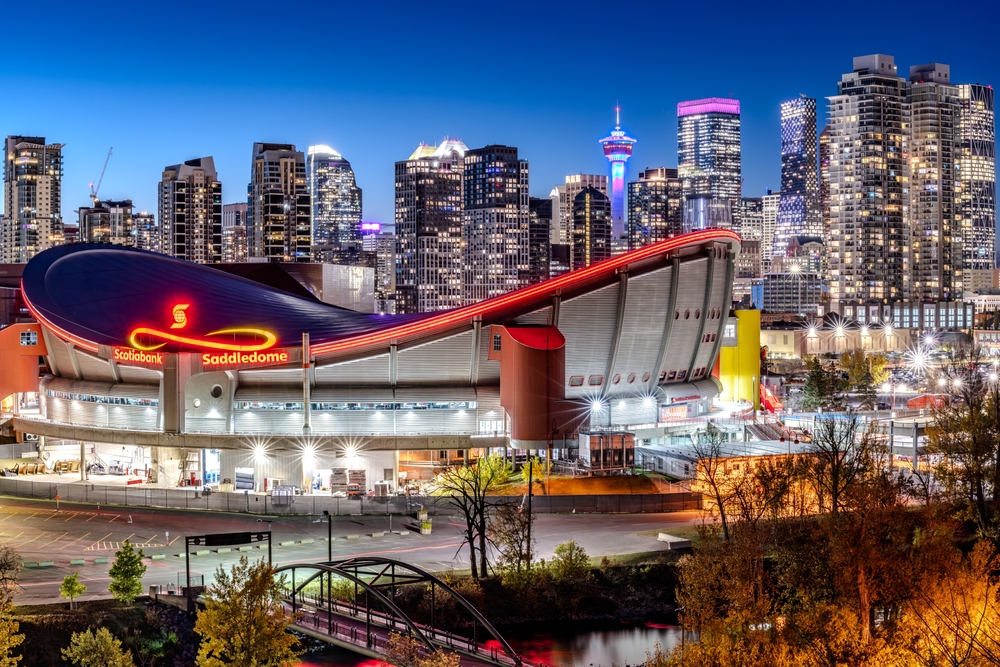 Scotiabank Saddledome