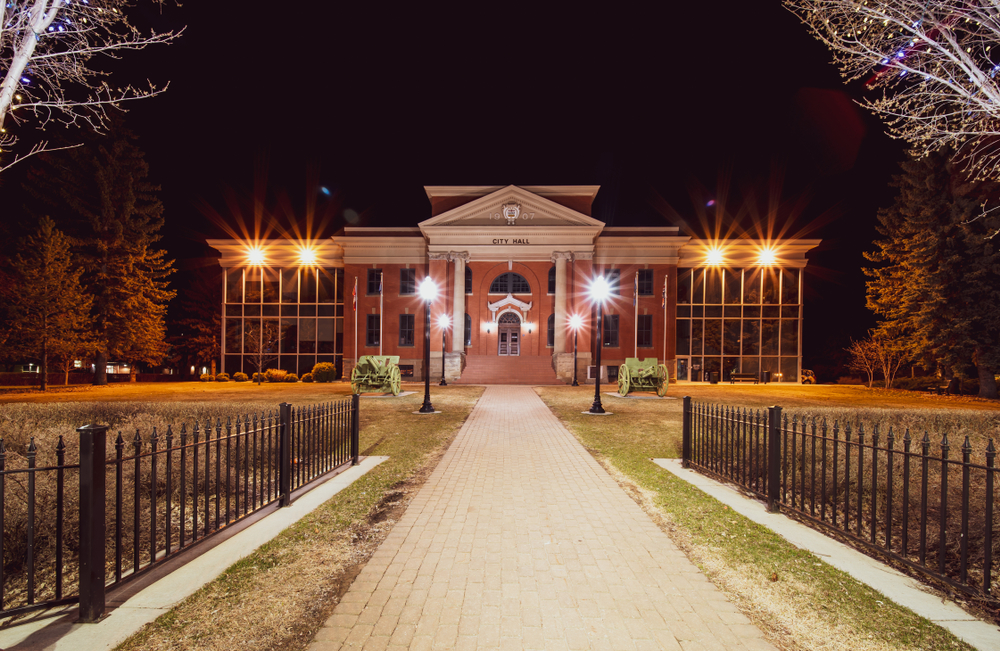 CITY HALL